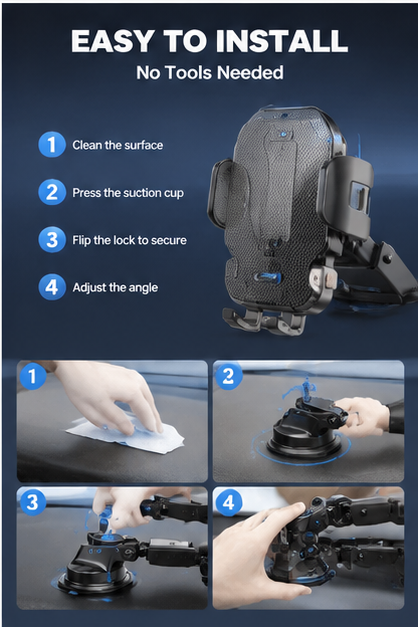 EASY TO INSTALL
No Tools Needed

1 Clean the surface

2 Press the suction cup

3 Flip the lock to secure

4 Adjust the angle

1

2

3

4